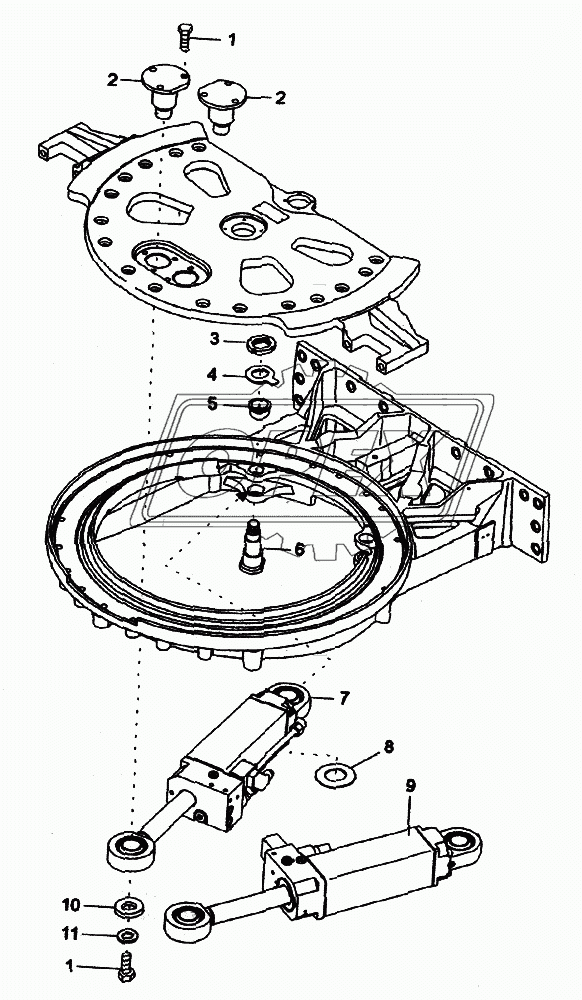 1
2
2
3
4
5
6
7
8
9
10
11
1